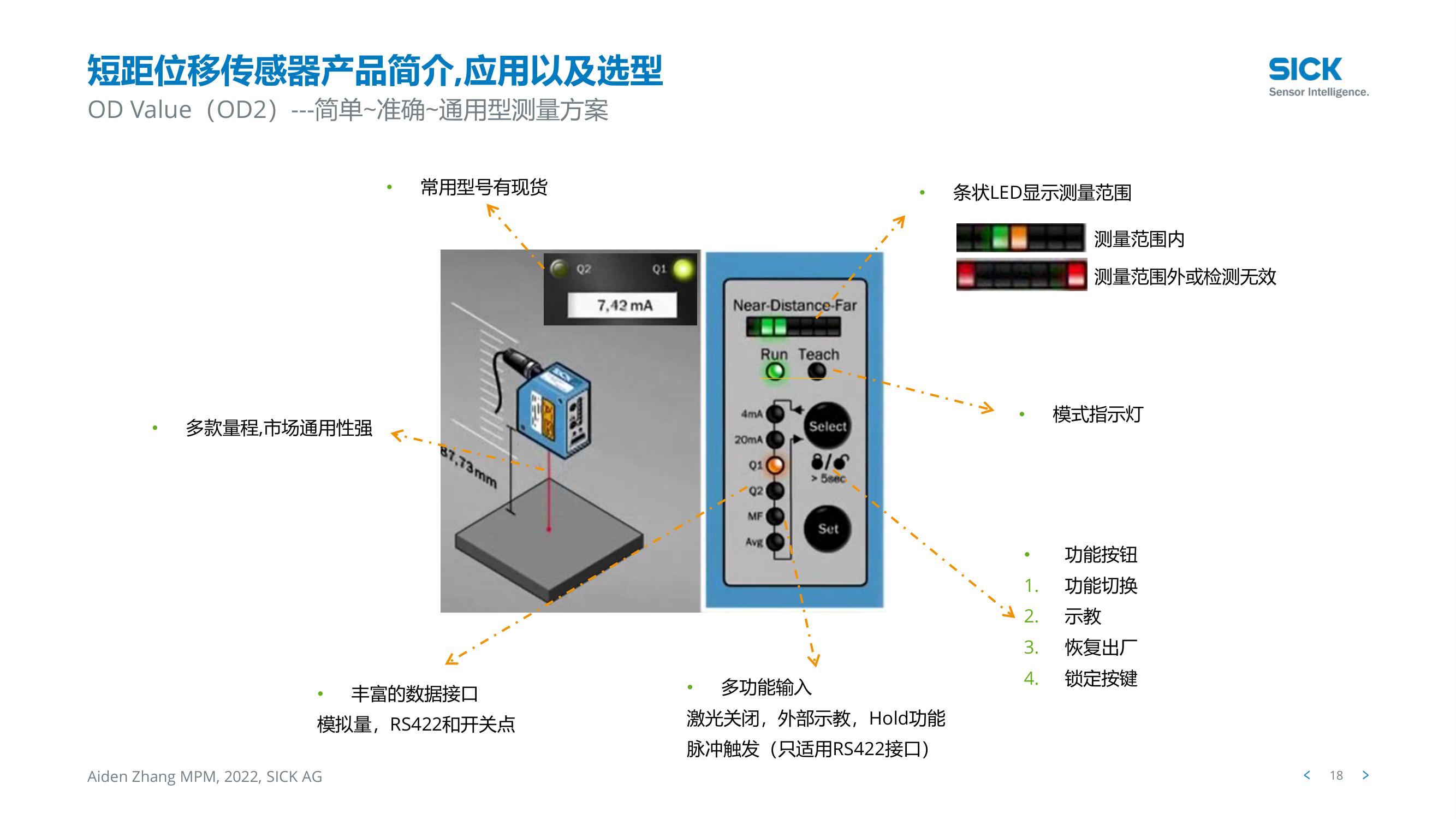 短距位移传感器产品简介,应用以及选型
OD Value（OD2）---简单~准确~通用型测量方案

SICK
Sensor Intelligence.

• 常用型号有现货

• 条状LED显示测量范围

测量范围内

测量范围外或检测无效

Q2 Q1
7,42 mA

87,73 mm

Near-Distance-Far
Run Teach
4mA
20mA
Q1
Q2
MF
Avg
Select
> 5sec
Set

• 多款量程,市场通用性强

• 模式指示灯

• 功能按钮
1. 功能切换
2. 示教
3. 恢复出厂
4. 锁定按键

• 丰富的数据接口
模拟量，RS422和开关点

• 多功能输入
激光关闭，外部示教，Hold功能
脉冲触发（只适用RS422接口）

Aiden Zhang MPM, 2022, SICK AG

< 18 >